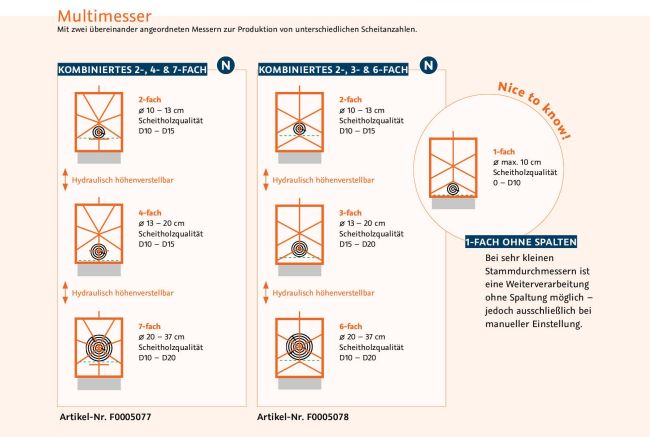 Multimesser
Mit zwei übereinander angeordneten Messern zur Produktion von unterschiedlichen Scheitanzahlen.

KOMBINIERTES 2-, 4- & 7-FACH N

2-fach
ø 10 – 13 cm
Scheitholzqualität
D10 – D15

Hydraulisch höhenverstellbar

4-fach
ø 13 – 20 cm
Scheitholzqualität
D10 – D15

Hydraulisch höhenverstellbar

7-fach
ø 20 – 37 cm
Scheitholzqualität
D10 – D20

Artikel-Nr. F0005077

KOMBINIERTES 2-, 3- & 6-FACH N

2-fach
ø 10 – 13 cm
Scheitholzqualität
D10 – D15

Hydraulisch höhenverstellbar

3-fach
ø 13 – 20 cm
Scheitholzqualität
D15 – D20

Hydraulisch höhenverstellbar

6-fach
ø 20 – 37 cm
Scheitholzqualität
D10 – D20

Artikel-Nr. F0005078

Nice to know!

1-fach
ø max. 10 cm
Scheitholzqualität
0 – D10

1-FACH OHNE SPALTEN
Bei sehr kleinen Stammdurchmessern ist eine Weiterverarbeitung ohne Spaltung möglich – jedoch ausschließlich bei manueller Einstellung.